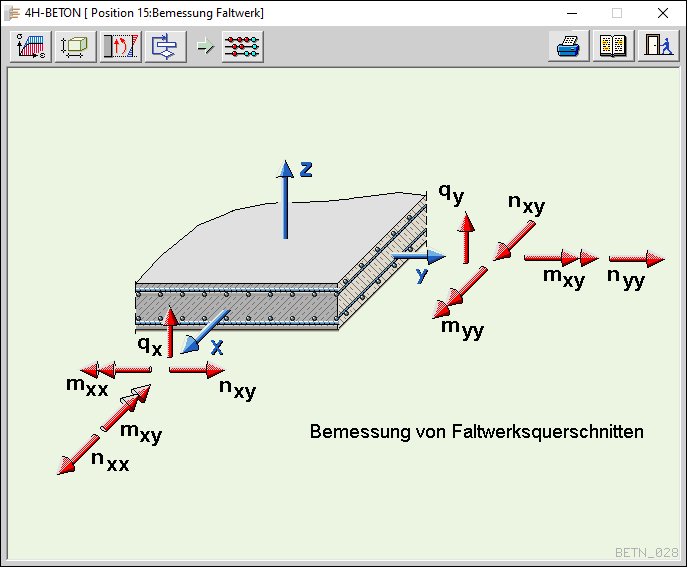 4H-BETON [ Position 15:Bemessung Faltwerk]

z

$q_y$

$n_{xy}$

y

$m_{xy}$

$n_{yy}$

$m_{yy}$

$q_x$

x

$m_{xx}$

$n_{xy}$

$m_{xy}$

$n_{xx}$

Bemessung von Faltwerksquerschnitten

BETN_028