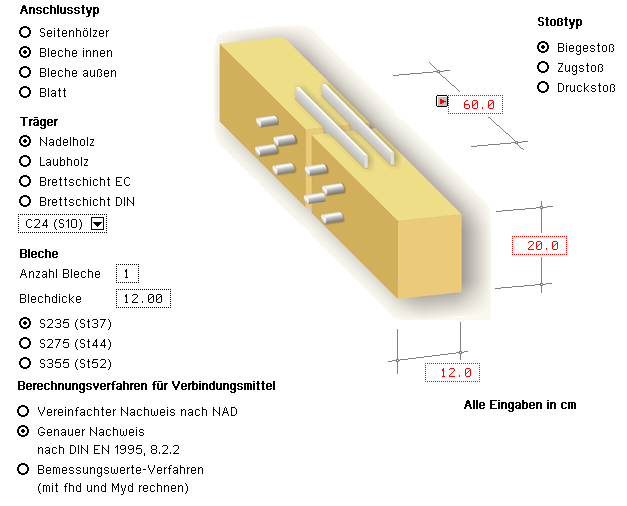 Anschlusstyp

Seitenhölzer

Bleche innen

Bleche außen

Blatt

Träger

Nadelholz

Laubholz

Brettschicht EC

Brettschicht DIN

C24 (S10)

Bleche

Anzahl Bleche 1

Blechdicke 12.00

S235 (St37)

S275 (St44)

S355 (St52)

Berechnungsverfahren für Verbindungsmittel

Vereinfachter Nachweis nach NAD

Genauer Nachweis nach DIN EN 1995, 8.2.2

Bemessungswerte-Verfahren (mit fhd und Myd rechnen)

Stoßtyp

Biegestoß

Zugstoß

Druckstoß

60.0

20.0

12.0

Alle Eingaben in cm